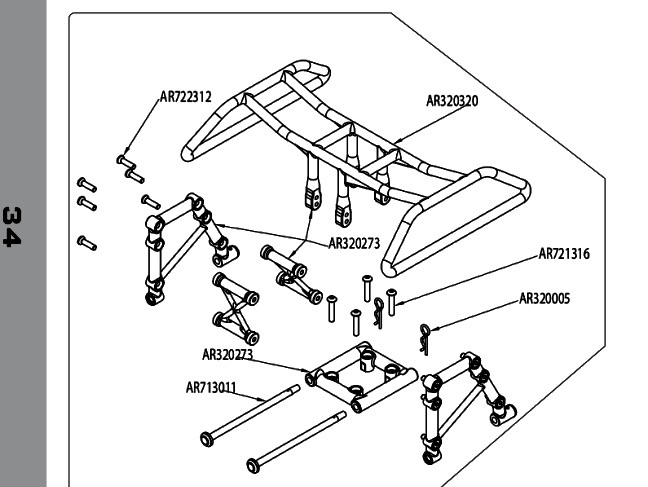 34

AR722312

AR320320

AR320273

AR721316

AR320005

AR320273

AR713011